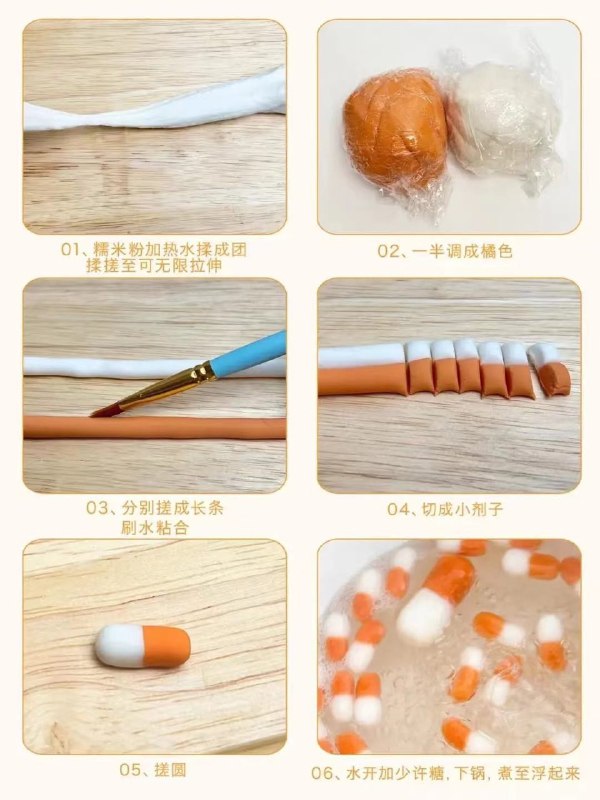 01、糯米粉加热水揉成团
揉搓至可无限拉伸

02、一半调成橘色

03、分别搓成长条
刷水粘合

04、切成小剂子

05、搓圆

06、水开加少许糖，下锅，煮至浮起来